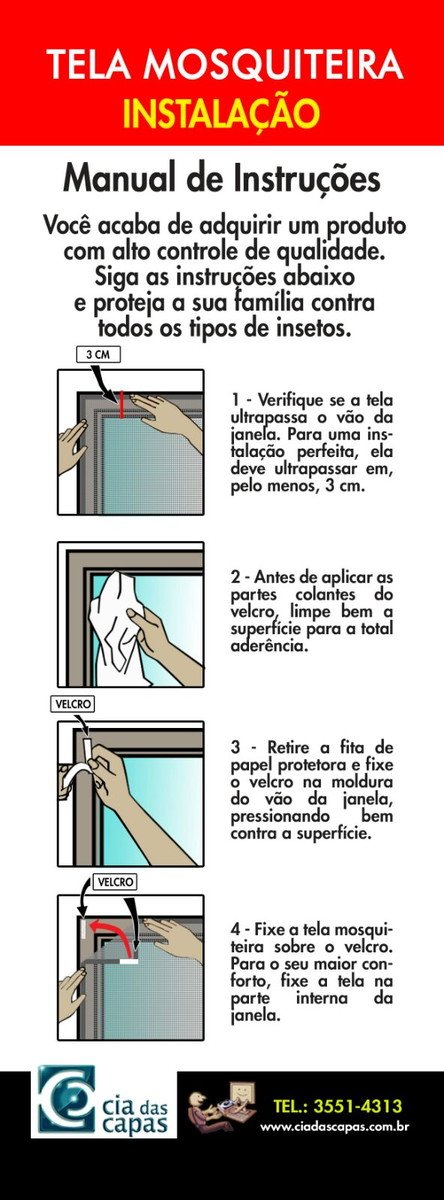 TELA MOSQUITEIRA
INSTALAÇÃO

Manual de Instruções

Você acaba de adquirir um produto com alto controle de qualidade. Siga as instruções abaixo e proteja a sua família contra todos os tipos de insetos.

3 CM

1 - Verifique se a tela ultrapassa o vão da janela. Para uma instalação perfeita, ela deve ultrapassar em, pelo menos, 3 cm.

2 - Antes de aplicar as partes colantes do velcro, limpe bem a superfície para a total aderência.

VELCRO

3 - Retire a fita de papel protetora e fixe o velcro na moldura do vão da janela, pressionando bem contra a superfície.

VELCRO

4 - Fixe a tela mosquiteira sobre o velcro. Para o seu maior conforto, fixe a tela na parte interna da janela.

cia das capas

TEL.: 3551-4313
www.ciadascapas.com.br